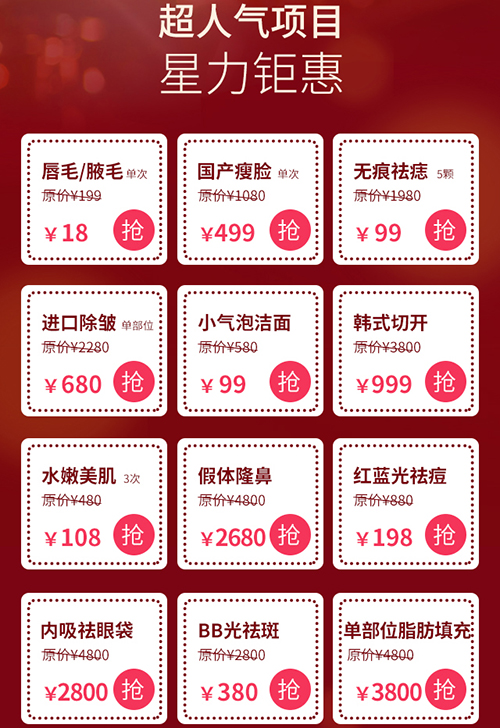 超人气项目
星力钜惠

唇毛/腋毛 单次
原价¥199
¥18 抢

国产瘦脸 单次
原价¥1080
¥499 抢

无痕祛痣 5颗
原价¥1980
¥99 抢

进口除皱 单部位
原价¥2280
¥680 抢

小气泡洁面
原价¥580
¥99 抢

韩式切开
原价¥3800
¥999 抢

水嫩美肌 3次
原价¥480
¥108 抢

假体隆鼻
原价¥4800
¥2680 抢

红蓝光祛痘
原价¥880
¥198 抢

内吸祛眼袋
原价¥4800
¥2800 抢

BB光祛斑
原价¥2800
¥380 抢

单部位脂肪填充
原价¥4800
¥3800 抢